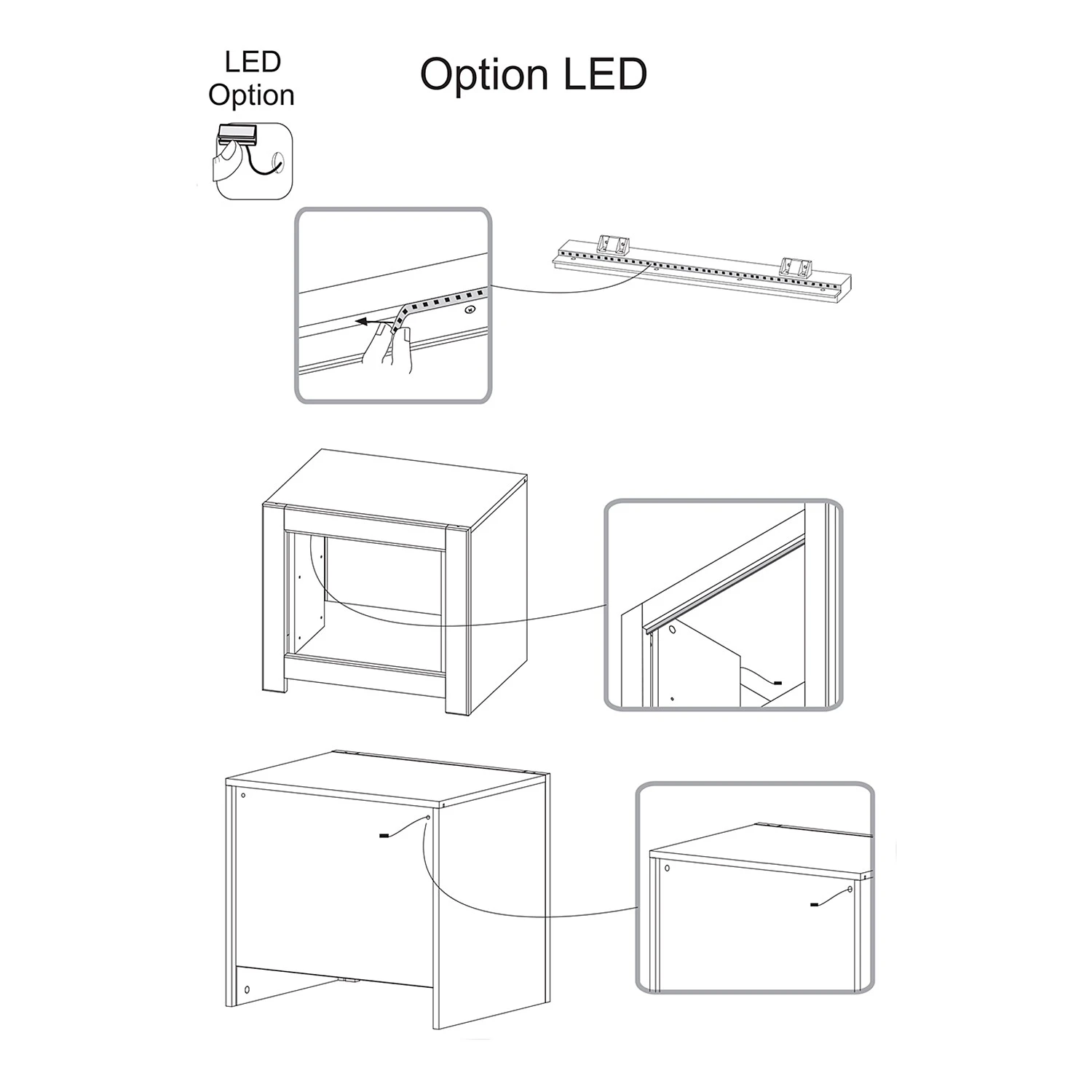 LED Option

Option LED