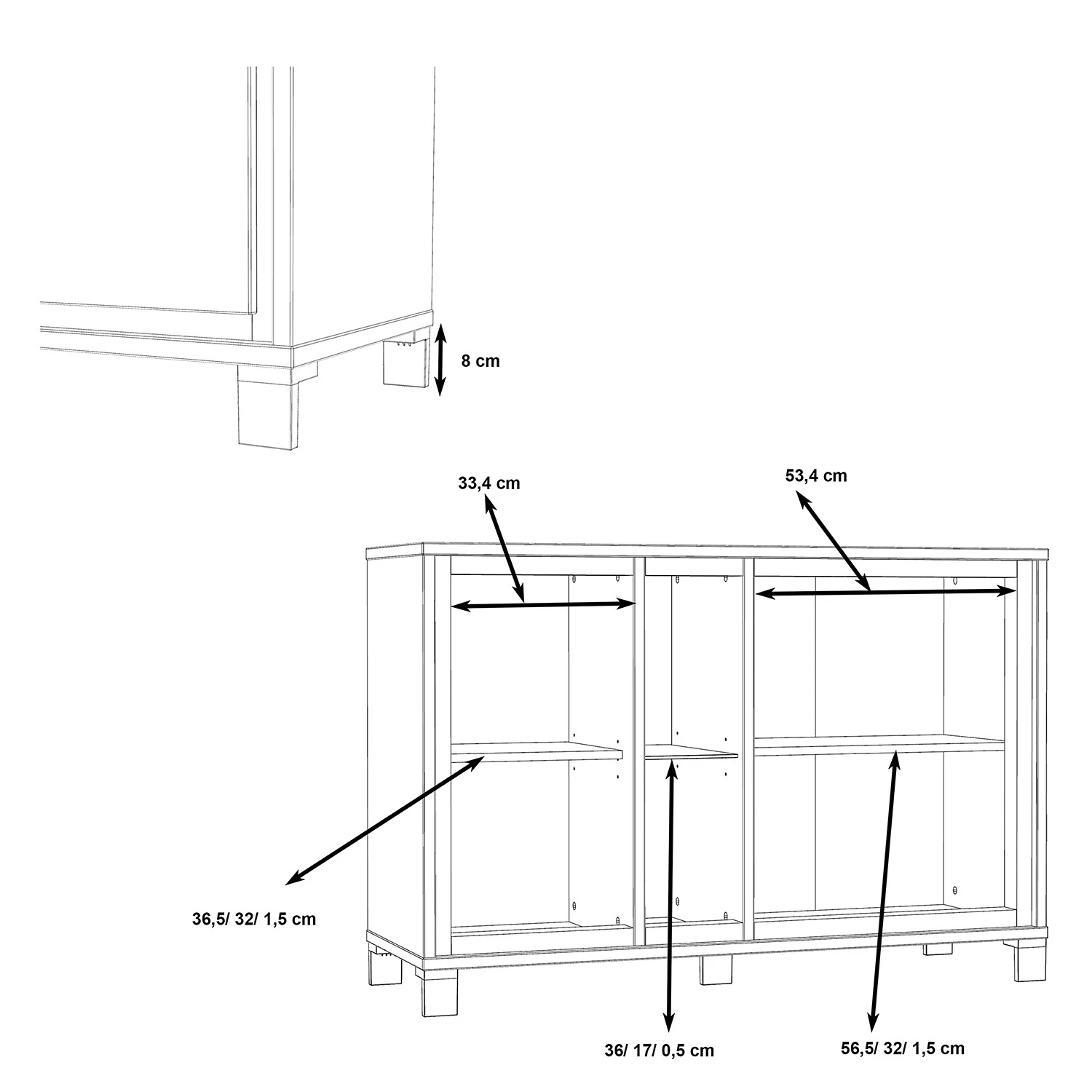 8 cm

33,4 cm

53,4 cm

36,5/ 32/ 1,5 cm

36/ 17/ 0,5 cm

56,5/ 32/ 1,5 cm