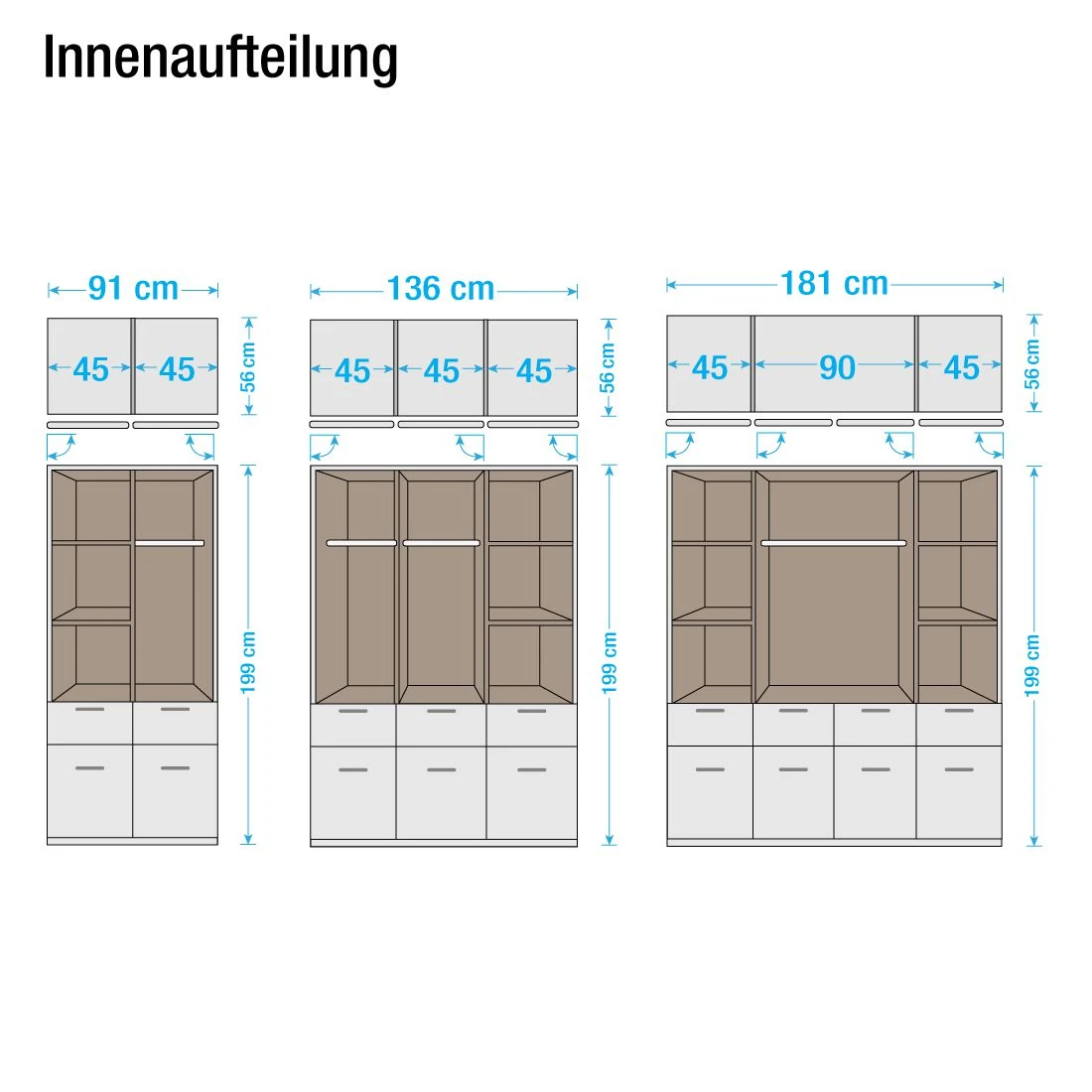 Innenaufteilung

91 cm
45 45
56 cm
199 cm

136 cm
45 45 45
56 cm
199 cm

181 cm
45 90 45
56 cm
199 cm