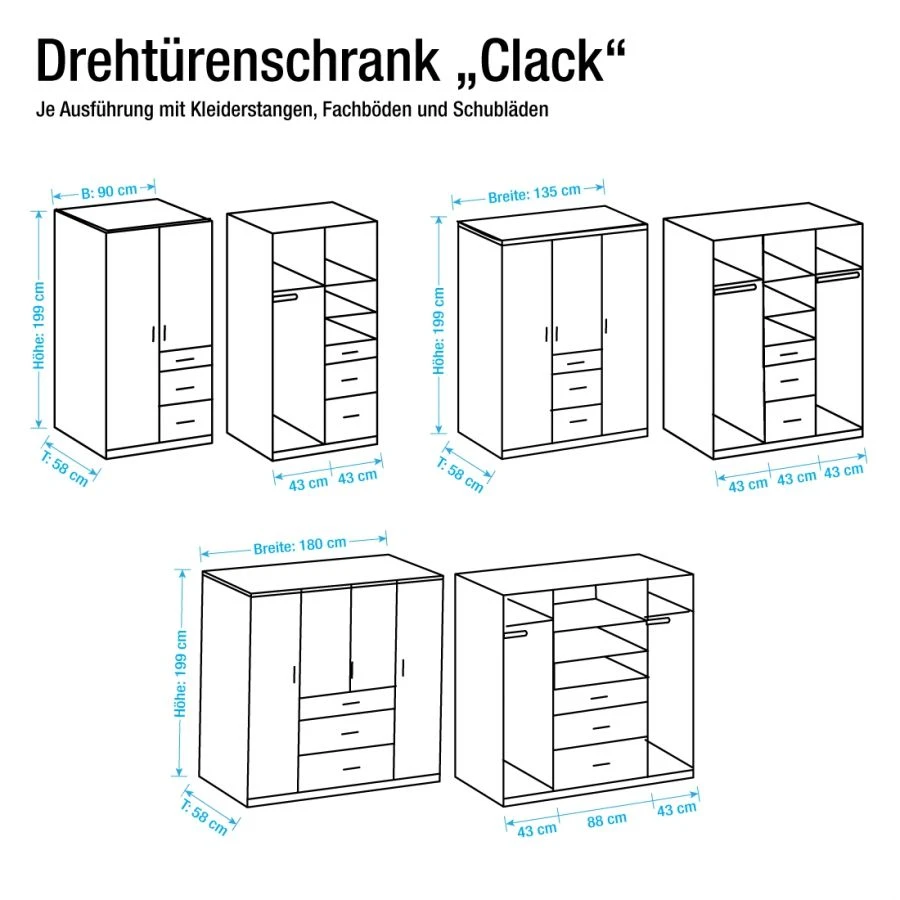 Drehtürenschrank „Clack“
Je Ausführung mit Kleiderstangen, Fachböden und Schubläden

B: 90 cm
Höhe: 199 cm
T: 58 cm
43 cm 43 cm

Breite: 135 cm
Höhe: 199 cm
T: 58 cm
43 cm 43 cm 43 cm

Breite: 180 cm
Höhe: 199 cm
T: 58 cm
43 cm 88 cm 43 cm