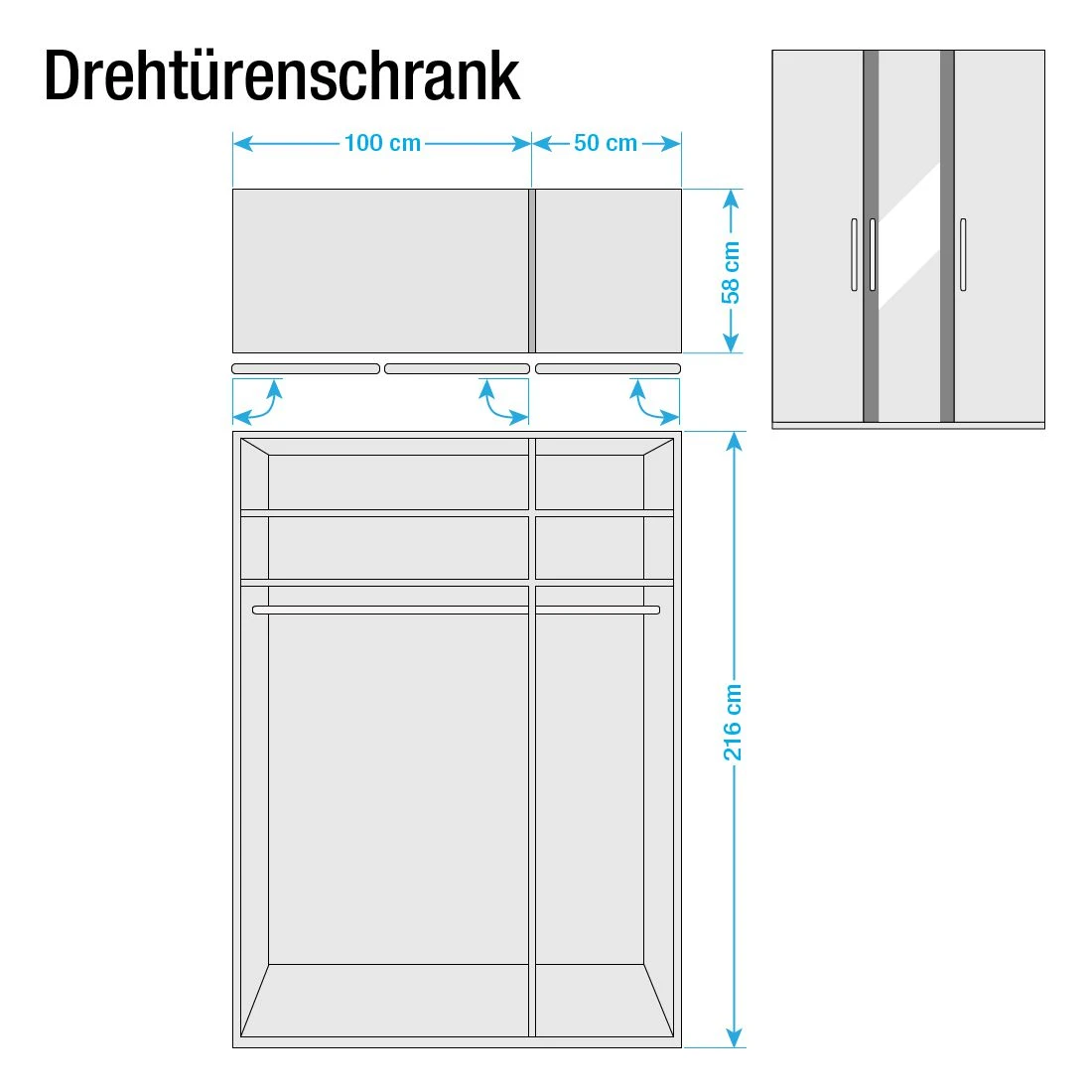 Drehtürenschrank

100 cm

50 cm

58 cm

216 cm